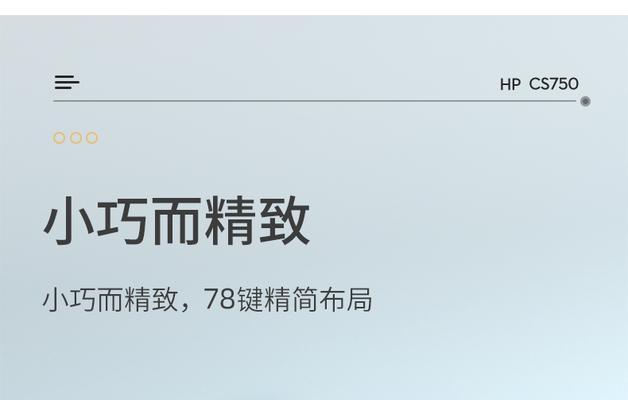 HP CS750

小巧而精致

小巧而精致，78键精简布局