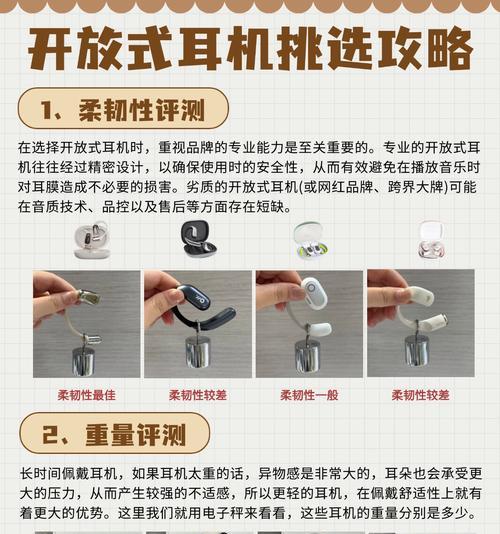 开放式耳机挑选攻略

1、柔韧性评测

在选择开放式耳机时，重视品牌的专业能力是至关重要的。专业的开放式耳机往往经过精密设计，以确保使用时的安全性，从而有效避免在播放音乐时对耳膜造成不必要的损害。劣质的开放式耳机(或网红品牌、跨界大牌)可能在音质技术、品控以及售后等方面存在短缺。

柔韧性最佳

柔韧性较差

柔韧性一般

柔韧性较差

2、重量评测

长时间佩戴耳机，如果耳机太重的话，异物感是非常大的，耳朵也会承受更大的压力，从而产生较强的不适感，所以更轻的耳机，在佩戴舒适性上就有着更大的优势。这里我们就用电子秤来看看，这些耳机的重量分别是多少。